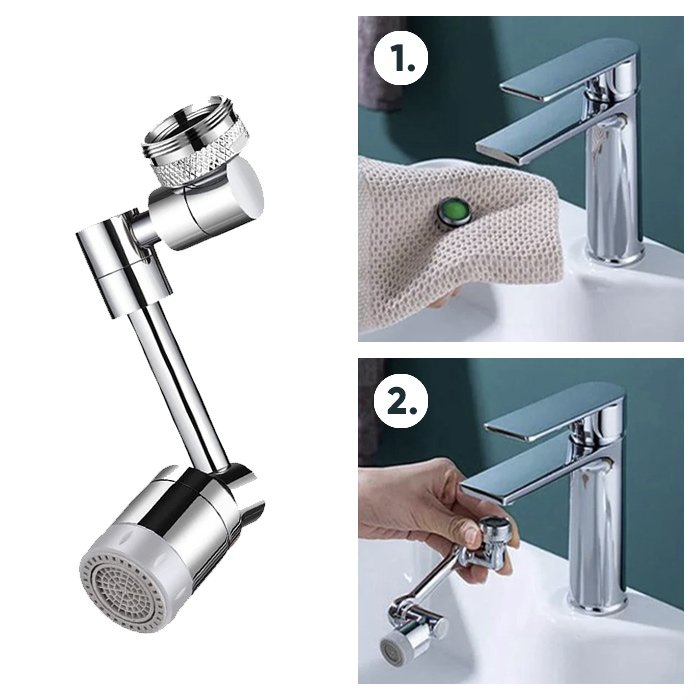 1.

2.